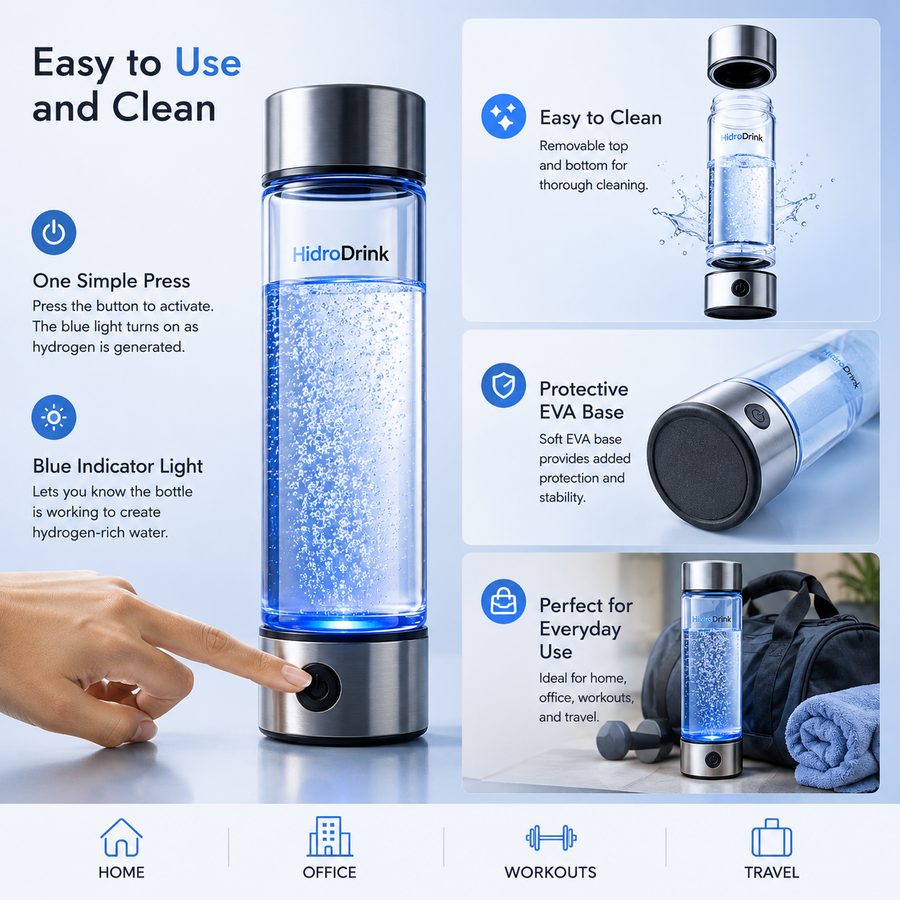 Easy to Use and Clean

One Simple Press
Press the button to activate. The blue light turns on as hydrogen is generated.

Blue Indicator Light
Lets you know the bottle is working to create hydrogen-rich water.

HidroDrink

Easy to Clean
Removable top and bottom for thorough cleaning.

HidroDrink

Protective EVA Base
Soft EVA base provides added protection and stability.

HidroDrink

Perfect for Everyday Use
Ideal for home, office, workouts, and travel.

HidroDrink

HOME
OFFICE
WORKOUTS
TRAVEL